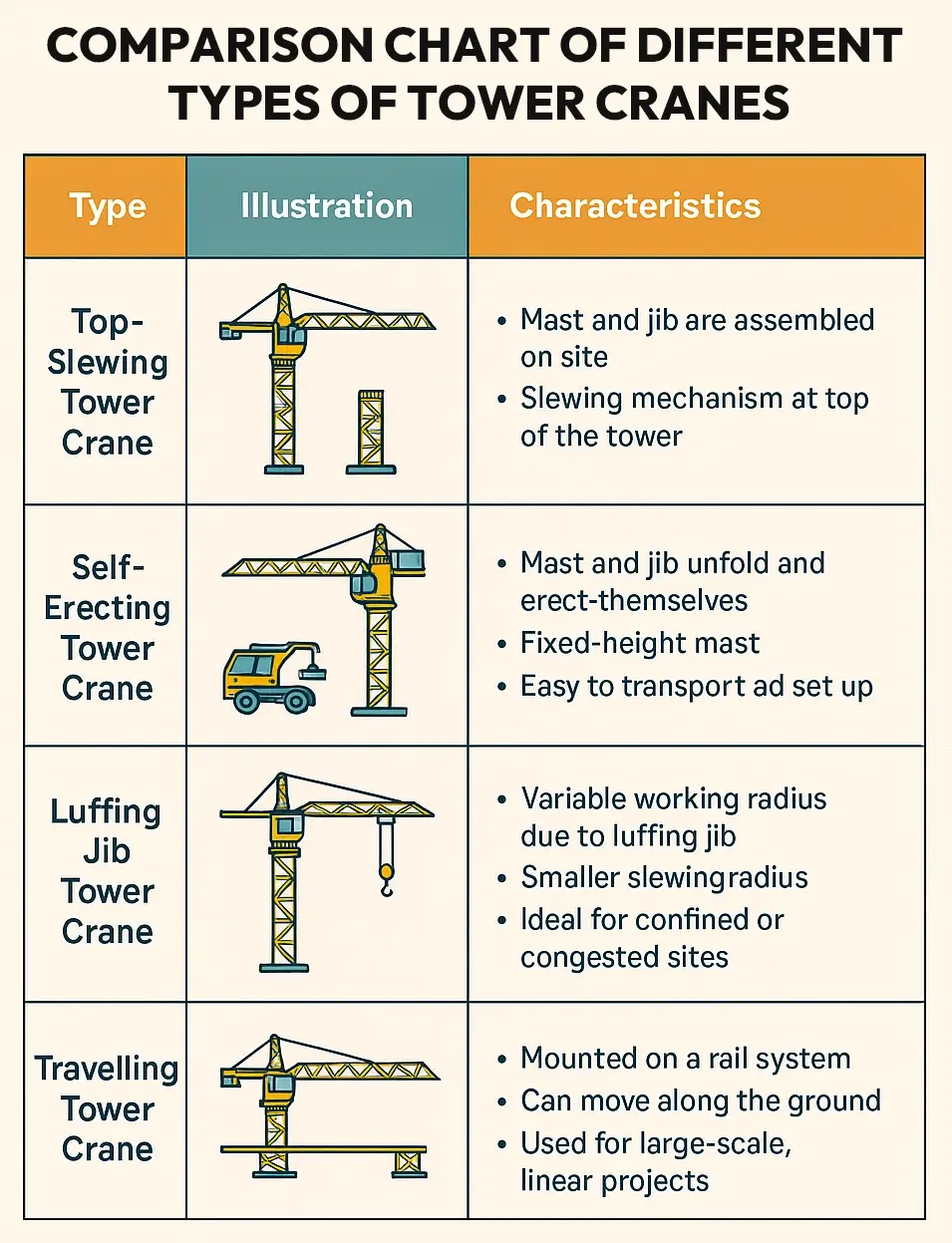 COMPARISON CHART OF DIFFERENT TYPES OF TOWER CRANES

| Type | Illustration | Characteristics |
|---|---|---|
| Top-Slewing Tower Crane | | • Mast and jib are assembled on site • Slewing mechanism at top of the tower |
| Self-Erecting Tower Crane | | • Mast and jib unfold and erect-themselves • Fixed-height mast • Easy to transport ad set up |
| Luffing Jib Tower Crane | | • Variable working radius due to luffing jib • Smaller slewingradius • Ideal for confined or congested sites |
| Travelling Tower Crane | | • Mounted on a rail system • Can move along the ground • Used for large-scale, linear projects |